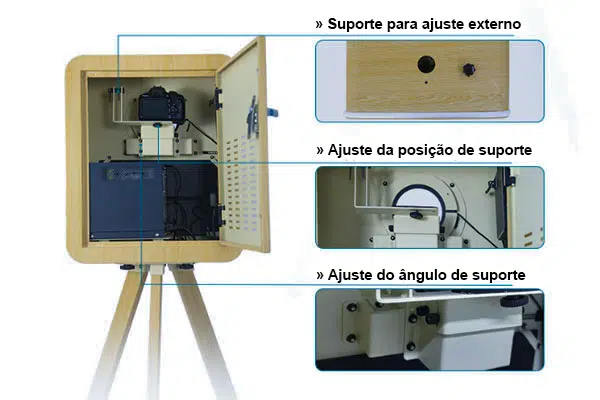 » Suporte para ajuste externo

» Ajuste da posição de suporte

» Ajuste do ângulo de suporte